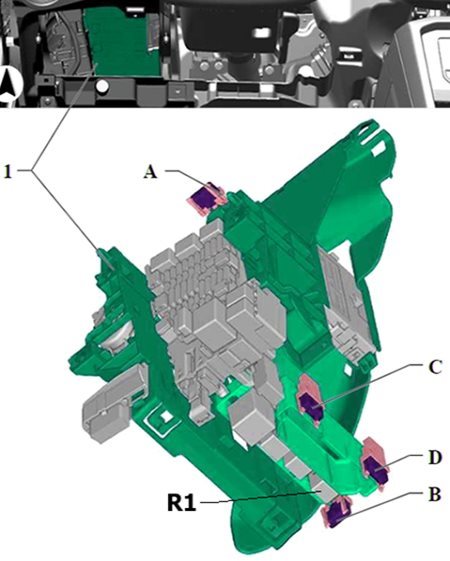 1
A
C
D
R1
B